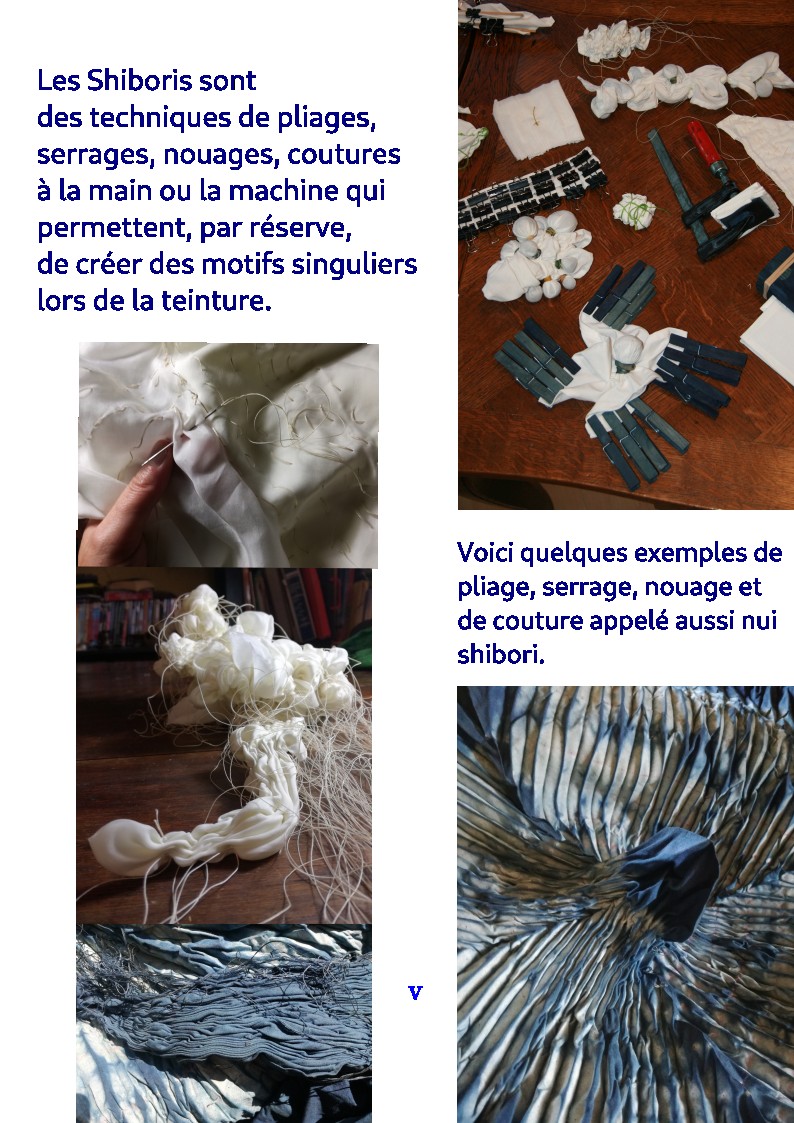 Les Shiboris sont des techniques de pliages, serrages, nouages, coutures à la main ou la machine qui permettent, par réserve, de créer des motifs singuliers lors de la teinture.

Voici quelques exemples de pliage, serrage, nouage et de couture appelé aussi nui shibori.

v